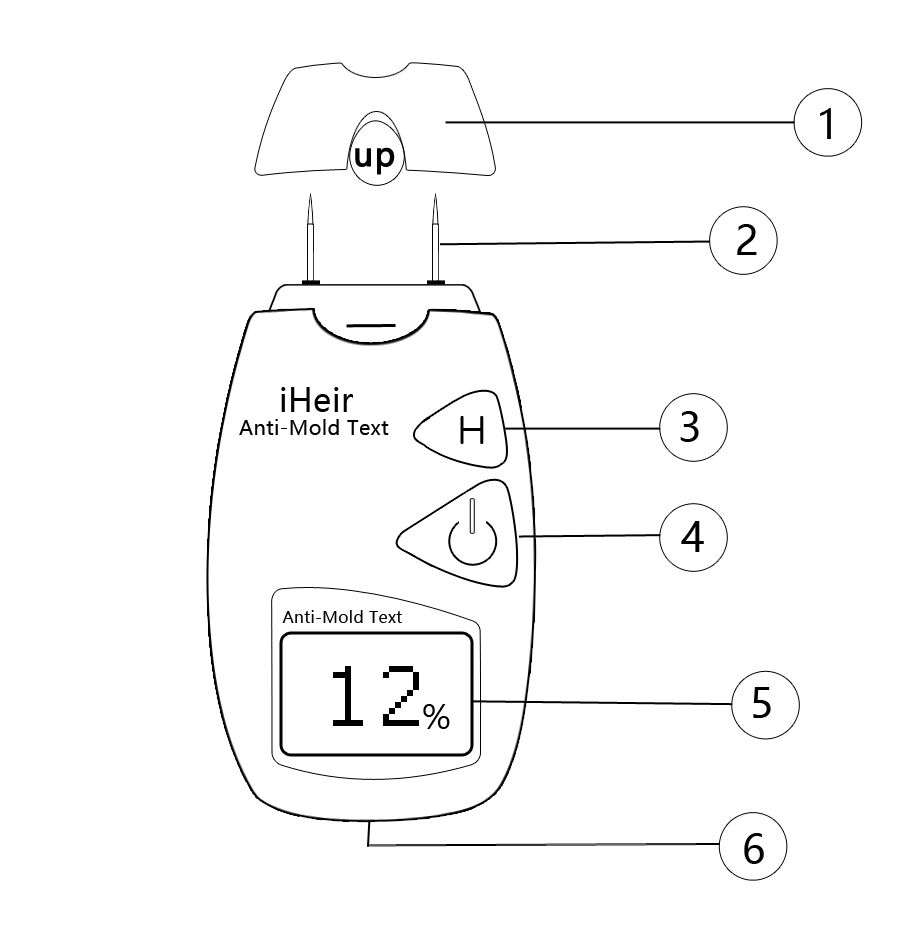 up

1

2

iHeir
Anti-Mold Text

H

3

4

Anti-Mold Text

12%

5

6